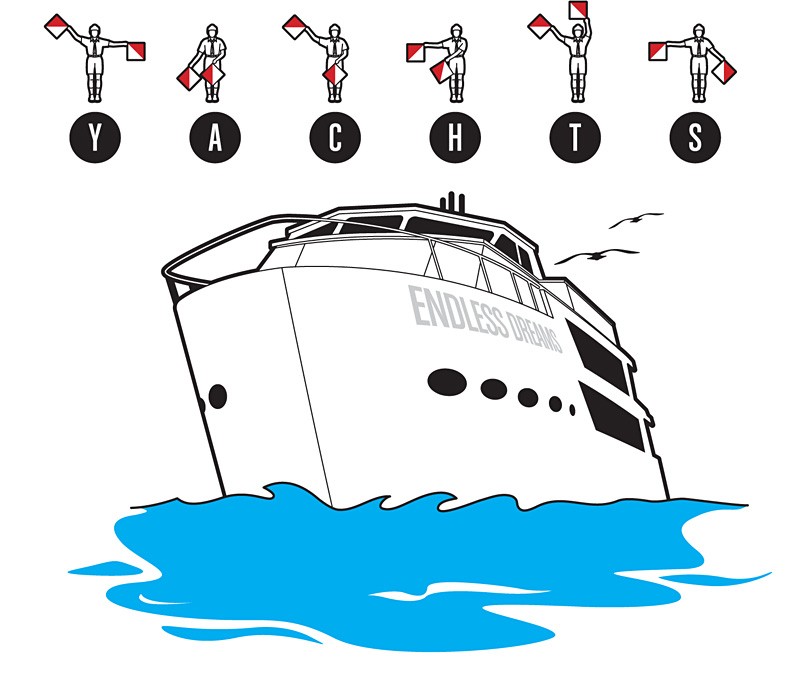 Y A C H T S

ENDLESS DREAMS